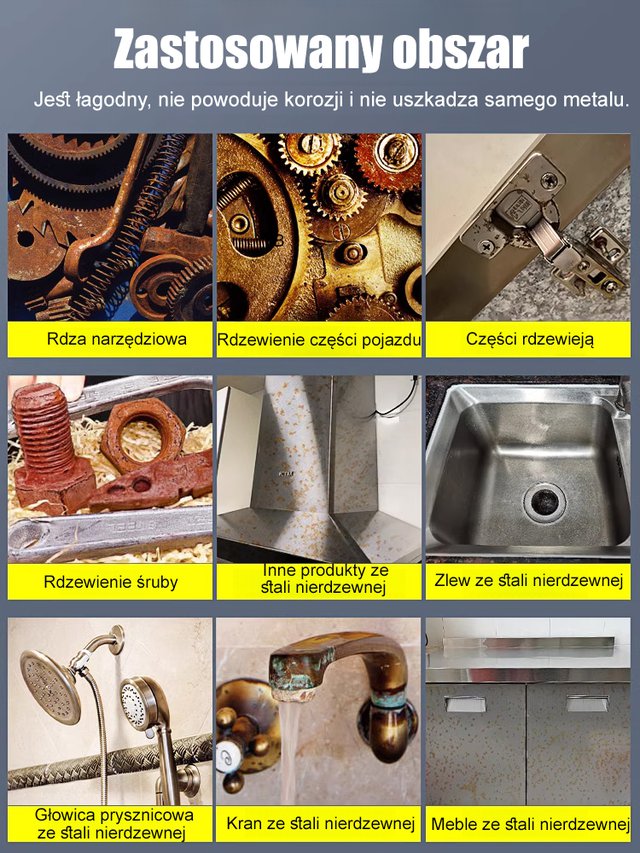 Zastosowany obszar

Jest łagodny, nie powoduje korozji i nie uszkadza samego metalu.

Rdza narzędziowa

Rdzewienie części pojazdu

Części rdzewieją

Rdzewienie śruby

Inne produkty ze stali nierdzewnej

Zlew ze stali nierdzewnej

Głowica prysznicowa ze stali nierdzewnej

Kran ze stali nierdzewnej

Meble ze stali nierdzewnej